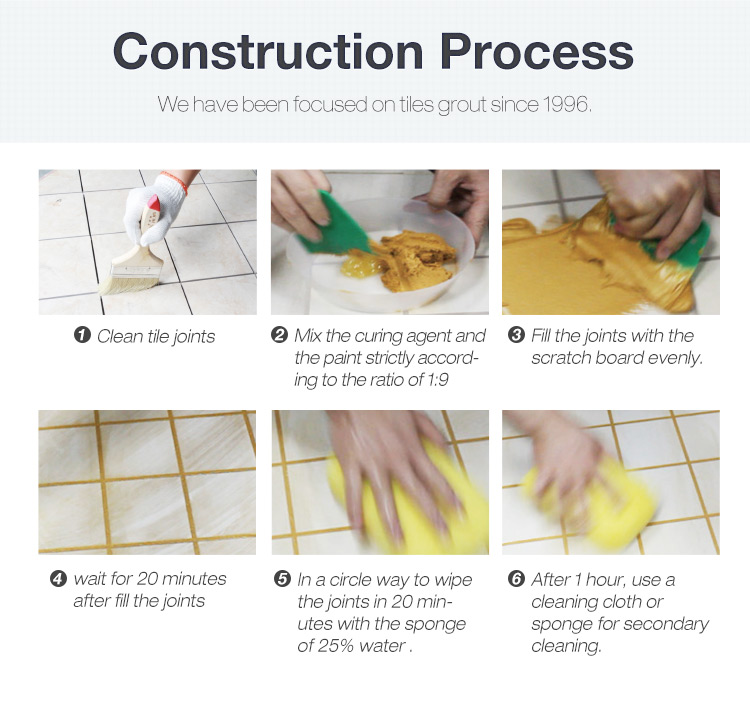 Construction Process

We have been focused on tiles grout since 1996.

❶ Clean tile joints

❷ Mix the curing agent and the paint strictly according to the ratio of 1:9

❸ Fill the joints with the scratch board evenly.

❹ wait for 20 minutes after fill the joints

❺ In a circle way to wipe the joints in 20 minutes with the sponge of 25% water .

❻ After 1 hour, use a cleaning cloth or sponge for secondary cleaning.