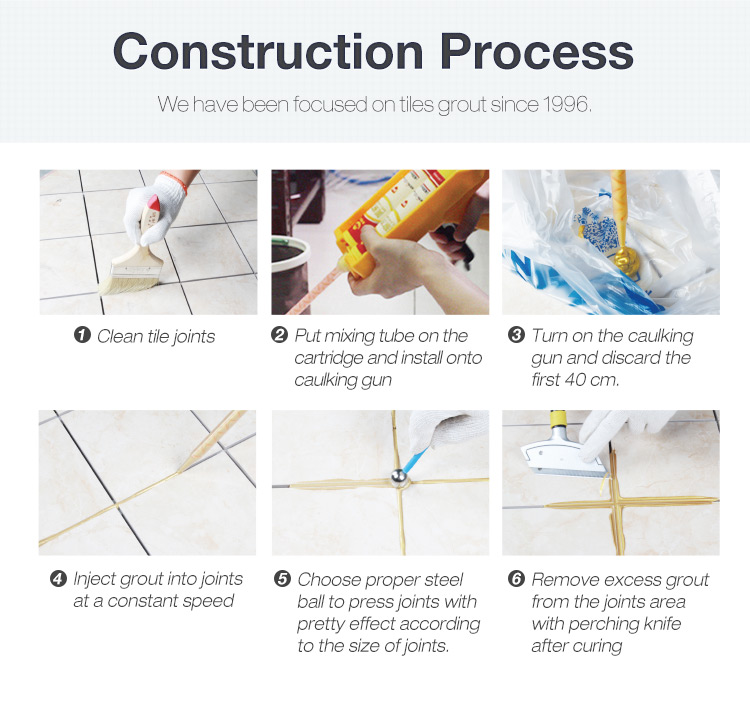 Construction Process

We have been focused on tiles grout since 1996.

❶ Clean tile joints

❷ Put mixing tube on the cartridge and install onto caulking gun

❸ Turn on the caulking gun and discard the first 40 cm.

❹ Inject grout into joints at a constant speed

❺ Choose proper steel ball to press joints with pretty effect according to the size of joints.

❻ Remove excess grout from the joints area with perching knife after curing